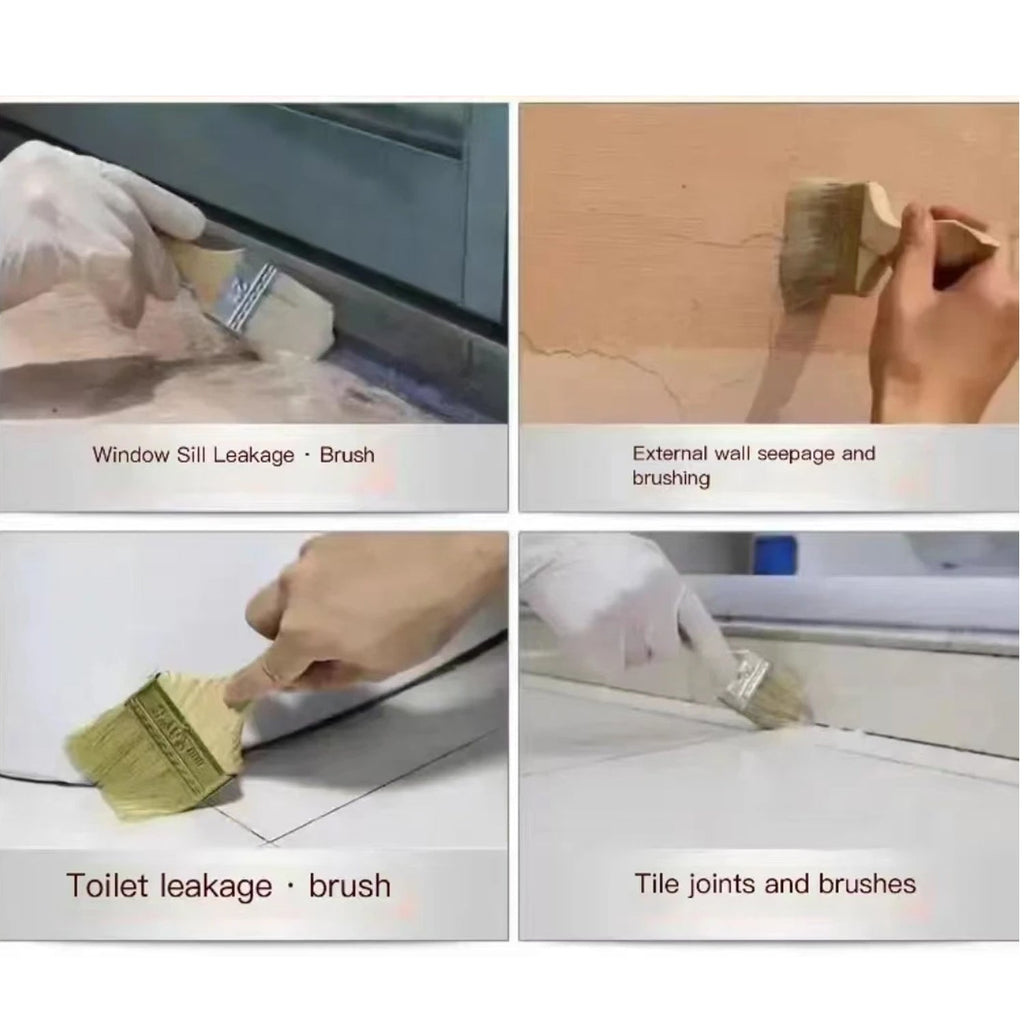 Window Sill Leakage · Brush

External wall seepage and brushing

Toilet leakage · brush

Tile joints and brushes